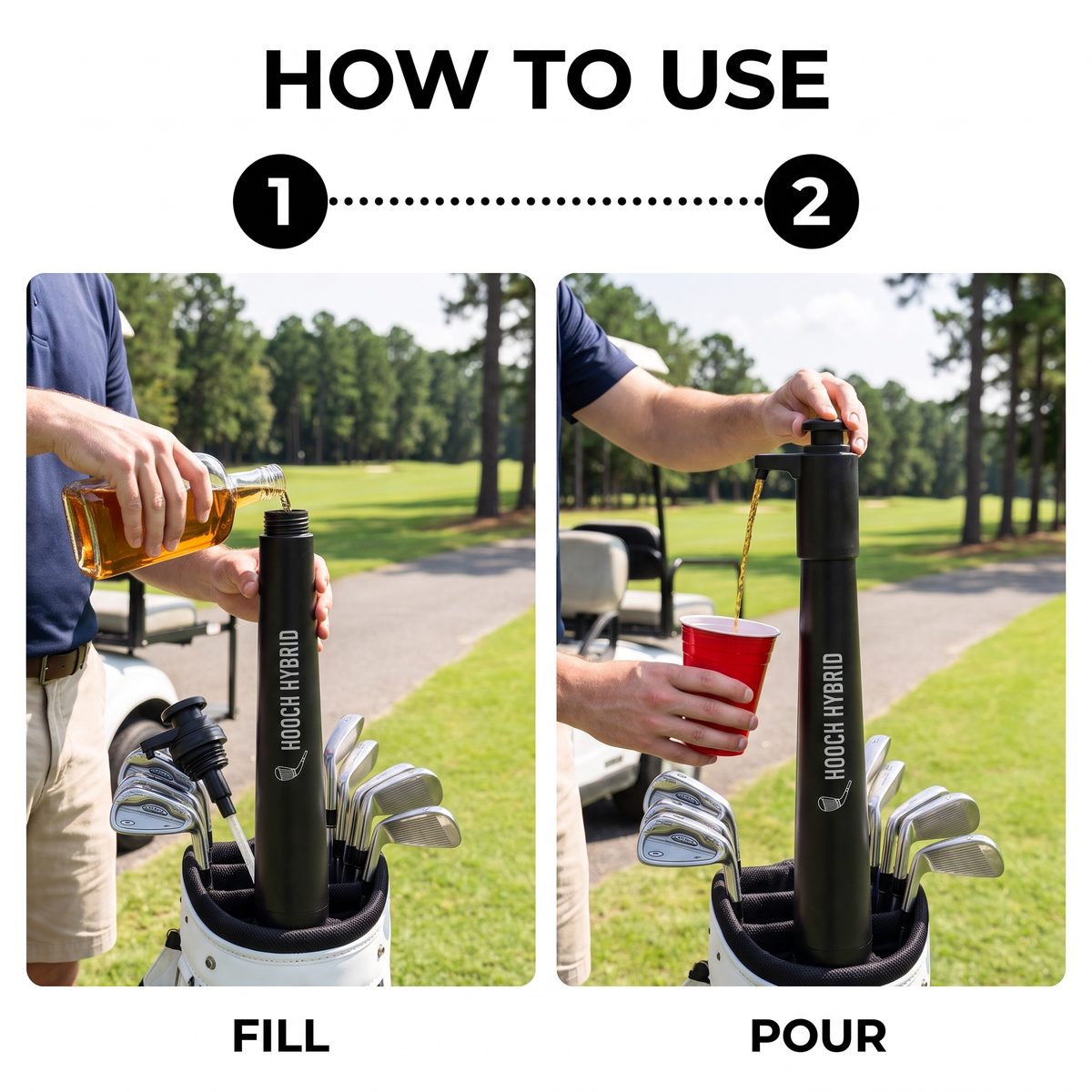 HOW TO USE

1

2

HOOCH HYBRID

HOOCH HYBRID

FILL

POUR